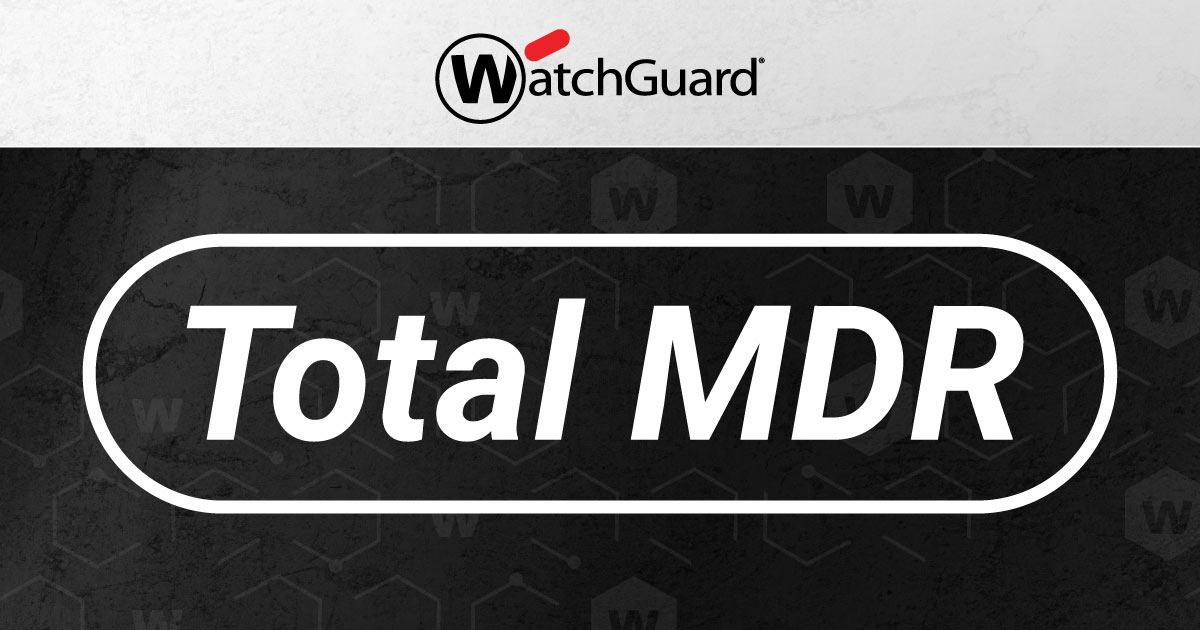 WatchGuard®

Total MDR