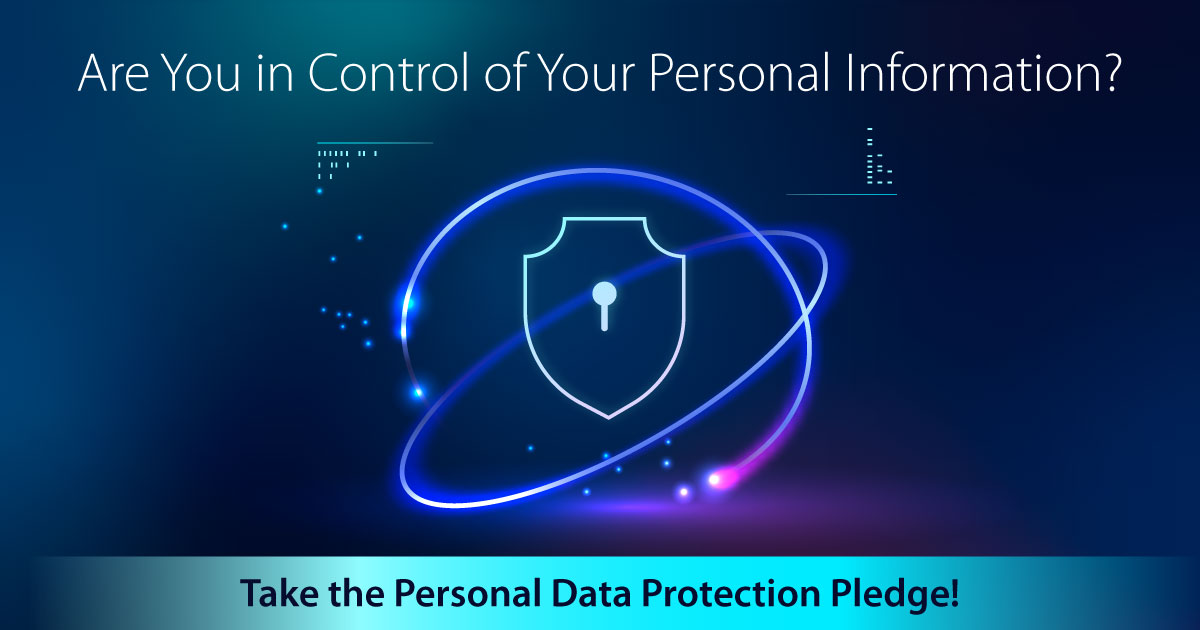 Are You in Control of Your Personal Information?

Take the Personal Data Protection Pledge!