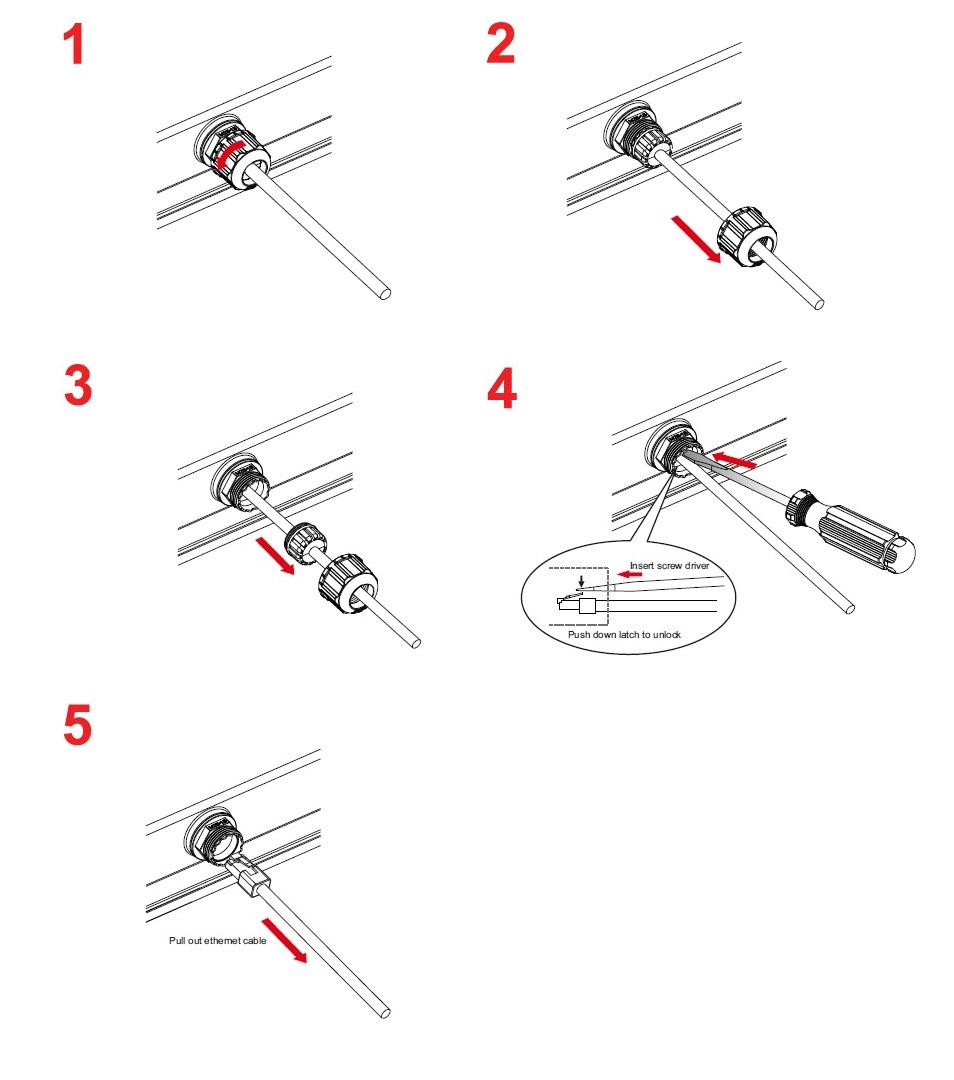 1

2

3

4

Insert screw driver

Push down latch to unlock

5

Pull out ethernet cable