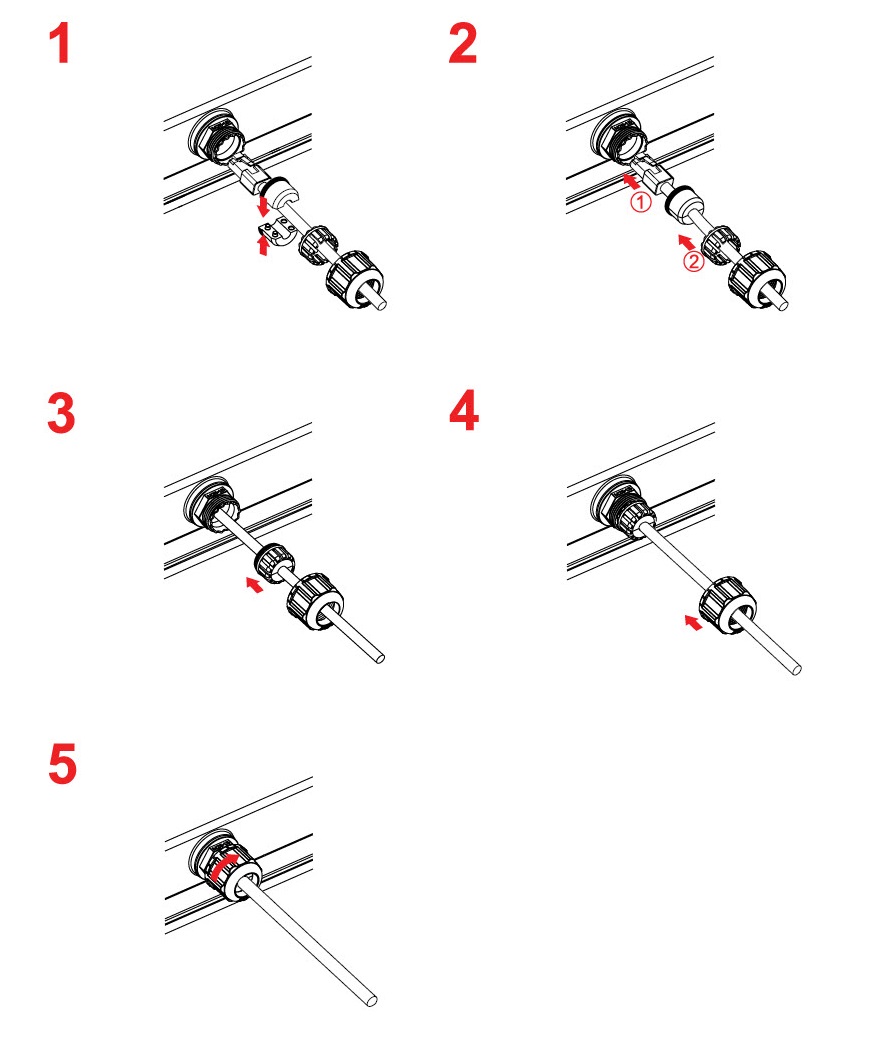 1

2

①

②

3

4

5