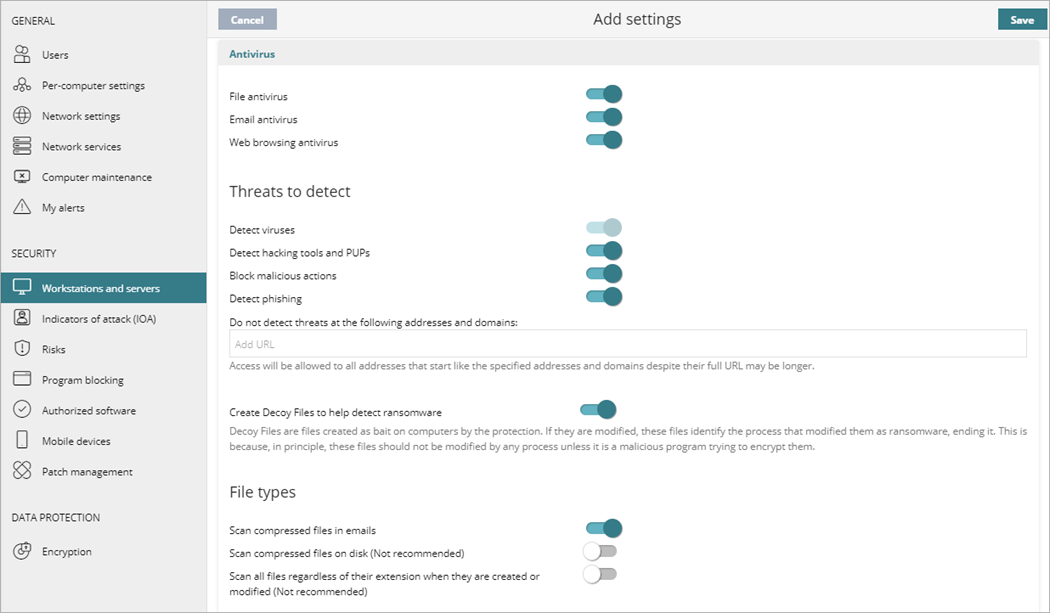 GENERAL

Users

Per-computer settings

Network settings

Network services

Computer maintenance

My alerts

SECURITY

Workstations and servers

Indicators of attack (IOA)

Risks

Program blocking

Authorized software

Mobile devices

Patch management

DATA PROTECTION

Encryption

Cancel

Add settings

Save

Antivirus

File antivirus

Email antivirus

Web browsing antivirus

Threats to detect

Detect viruses

Detect hacking tools and PUPs

Block malicious actions

Detect phishing

Do not detect threats at the following addresses and domains:

Add URL

Access will be allowed to all addresses that start like the specified addresses and domains despite their full URL may be longer.

Create Decoy Files to help detect ransomware

Decoy Files are files created as bait on computers by the protection. If they are modified, these files identify the process that modified them as ransomware, ending it. This is because, in principle, these files should not be modified by any process unless it is a malicious program trying to encrypt them.

File types

Scan compressed files in emails

Scan compressed files on disk (Not recommended)

Scan all files regardless of their extension when they are created or modified (Not recommended)