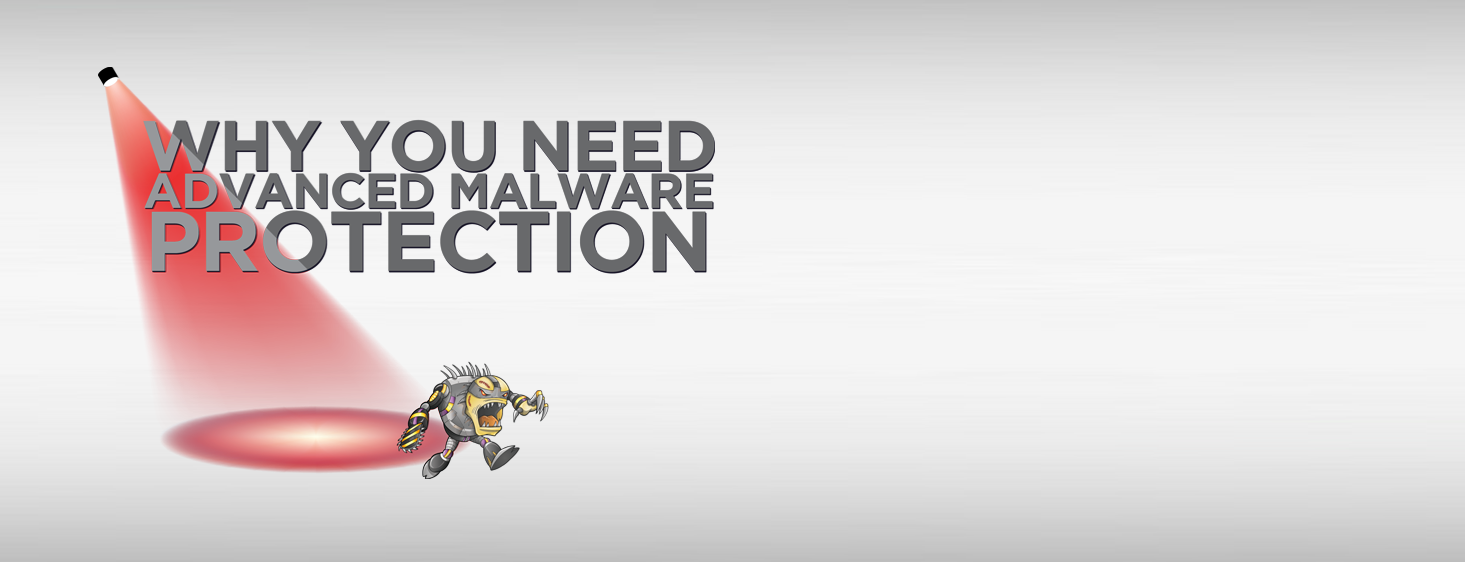 WHY YOU NEED ADVANCED MALWARE PROTECTION