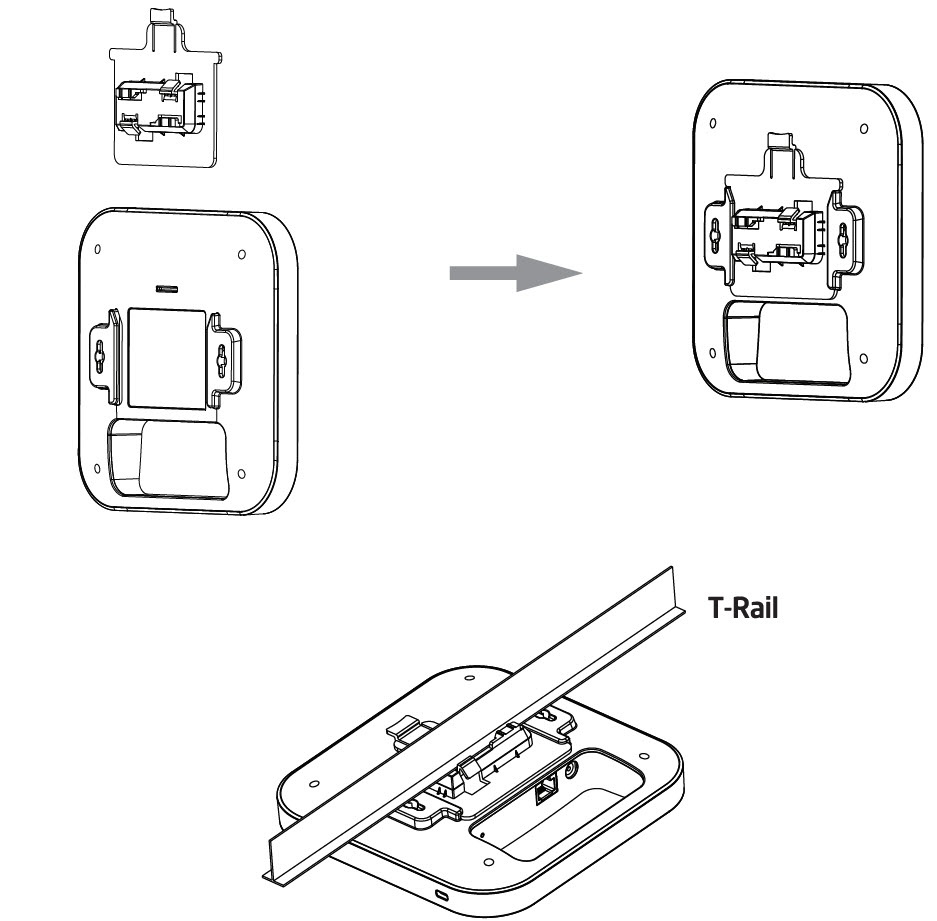 T-Rail